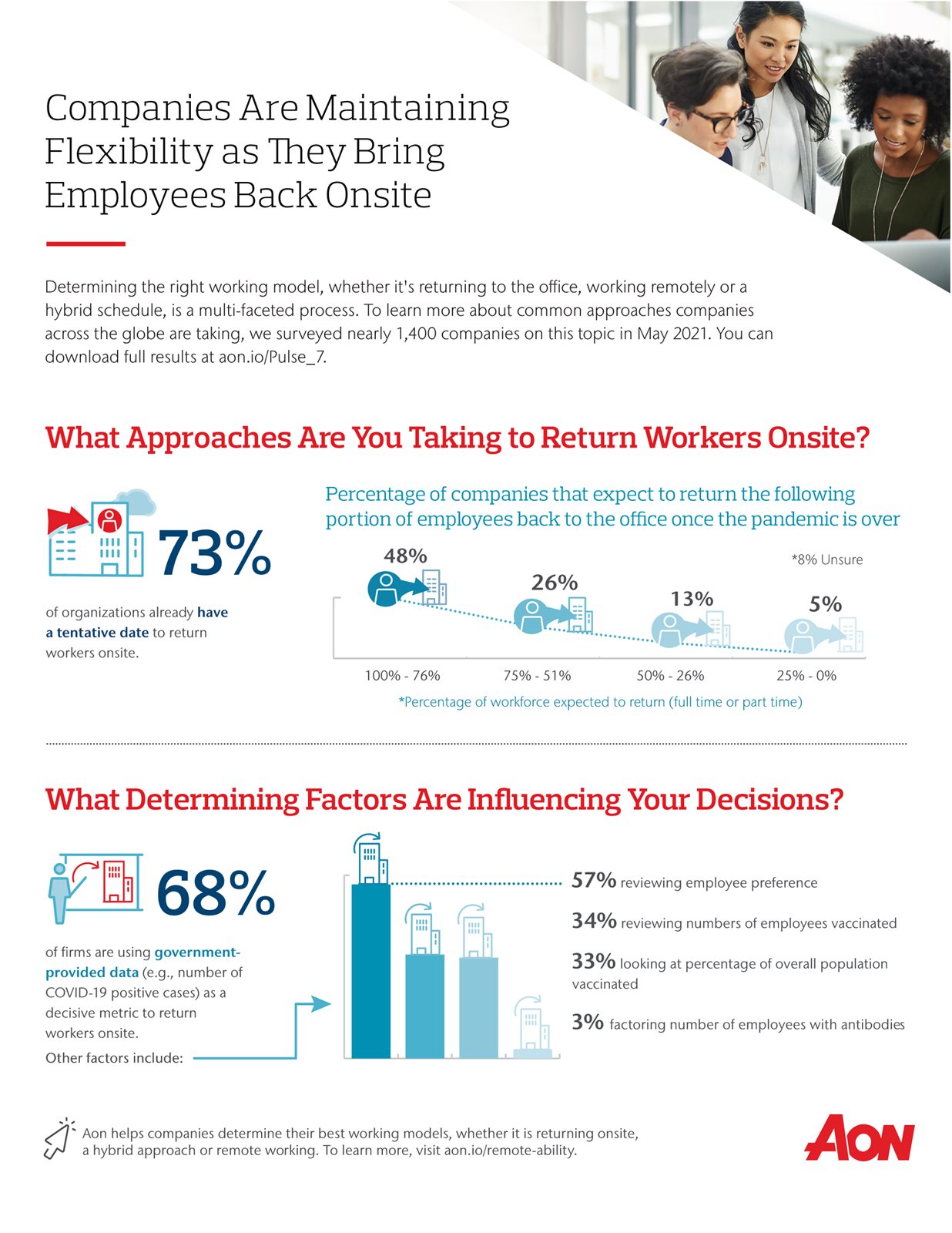 Companies Are Maintaining Flexibility as They Bring Employees Back Onsite

Determining the right working model, whether it's returning to the office, working remotely or a hybrid schedule, is a multi-faceted process. To learn more about common approaches companies across the globe are taking, we surveyed nearly 1,400 companies on this topic in May 2021. You can download full results at aon.io/Pulse_7.

What Approaches Are You Taking to Return Workers Onsite?

73%

of organizations already have a tentative date to return workers onsite.

Percentage of companies that expect to return the following portion of employees back to the office once the pandemic is over

*8% Unsure

48%

26%

13%

5%

100% - 76%

75% - 51%

50% - 26%

25% - 0%

*Percentage of workforce expected to return (full time or part time)

What Determining Factors Are Influencing Your Decisions?

68%

of firms are using government-provided data (e.g., number of COVID-19 positive cases) as a decisive metric to return workers onsite.

Other factors include:

57% reviewing employee preference

34% reviewing numbers of employees vaccinated

33% looking at percentage of overall population vaccinated

3% factoring number of employees with antibodies

Aon helps companies determine their best working models, whether it is returning onsite, a hybrid approach or remote working. To learn more, visit aon.io/remote-ability.

AON