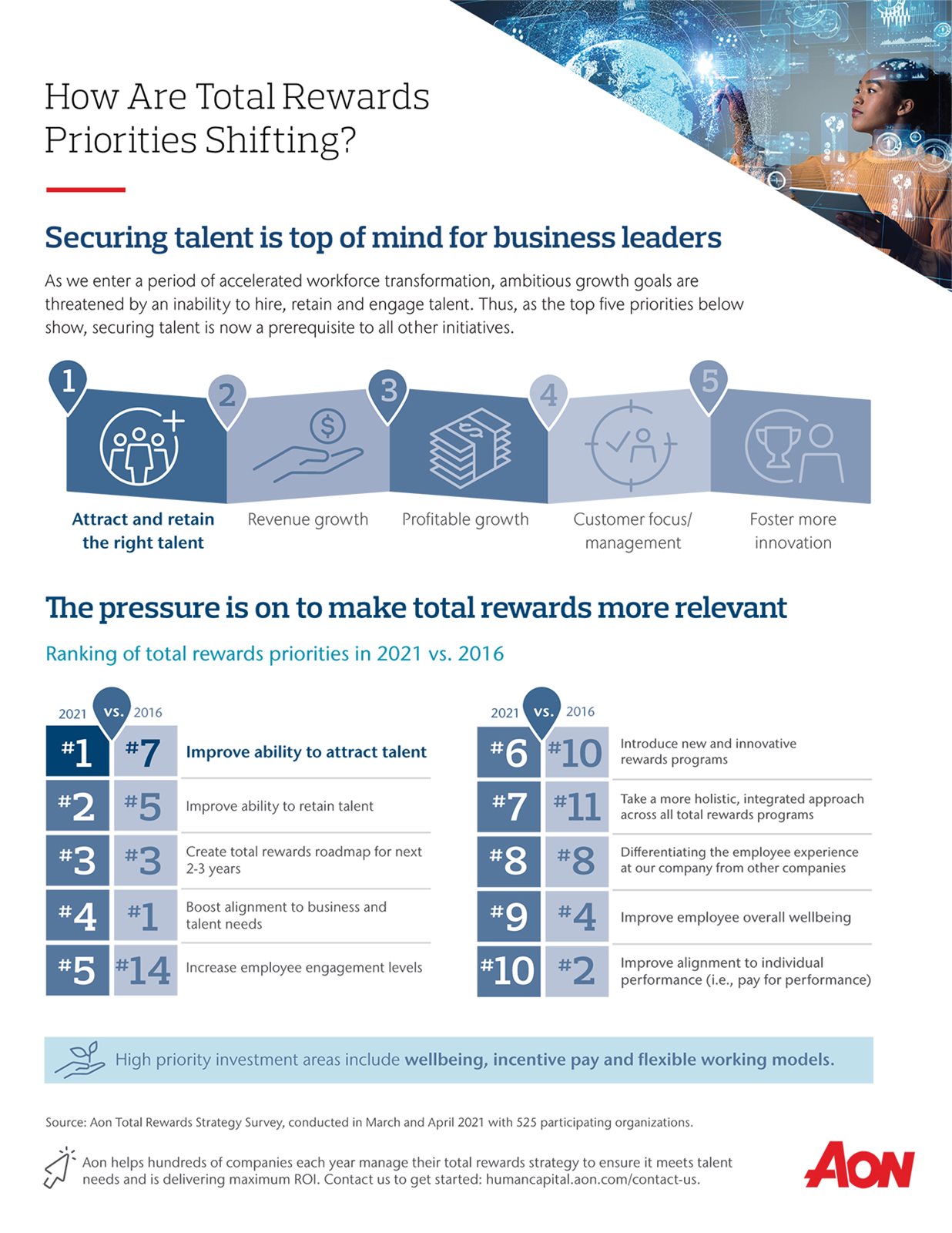 How Are Total Rewards Priorities Shifting?

Securing talent is top of mind for business leaders

As we enter a period of accelerated workforce transformation, ambitious growth goals are threatened by an inability to hire, retain and engage talent. Thus, as the top five priorities below show, securing talent is now a prerequisite to all other initiatives.

1 Attract and retain the right talent

2 Revenue growth

3 Profitable growth

4 Customer focus/ management

5 Foster more innovation

The pressure is on to make total rewards more relevant

Ranking of total rewards priorities in 2021 vs. 2016

| 2021 | vs. 2016 | |
|---|---|---|
| #1 | #7 | Improve ability to attract talent |
| #2 | #5 | Improve ability to retain talent |
| #3 | #3 | Create total rewards roadmap for next 2-3 years |
| #4 | #1 | Boost alignment to business and talent needs |
| #5 | #14 | Increase employee engagement levels |

| 2021 | vs. 2016 | |
|---|---|---|
| #6 | #10 | Introduce new and innovative rewards programs |
| #7 | #11 | Take a more holistic, integrated approach across all total rewards programs |
| #8 | #8 | Differentiating the employee experience at our company from other companies |
| #9 | #4 | Improve employee overall wellbeing |
| #10 | #2 | Improve alignment to individual performance (i.e., pay for performance) |

High priority investment areas include wellbeing, incentive pay and flexible working models.

Source: Aon Total Rewards Strategy Survey, conducted in March and April 2021 with 525 participating organizations.

Aon helps hundreds of companies each year manage their total rewards strategy to ensure it meets talent needs and is delivering maximum ROI. Contact us to get started: humancapital.aon.com/contact-us.

AON