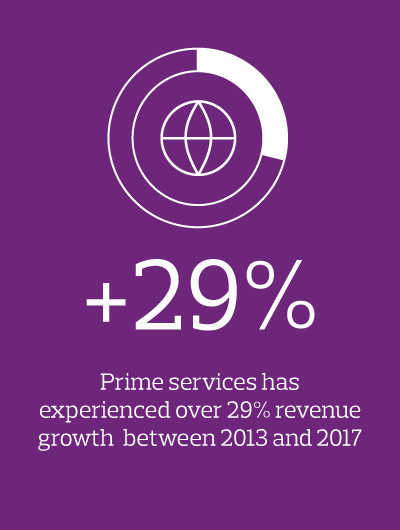 +29%

Prime services has experienced over 29% revenue growth between 2013 and 2017