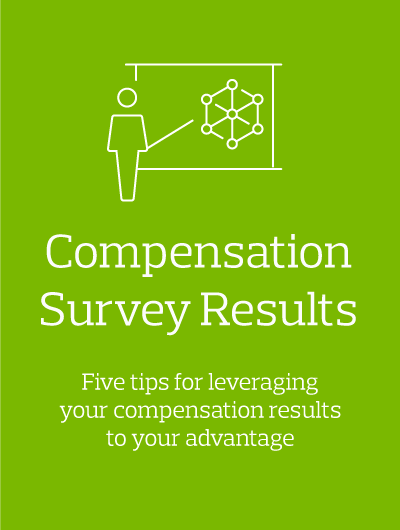 Compensation Survey Results

Five tips for leveraging your compensation results to your advantage