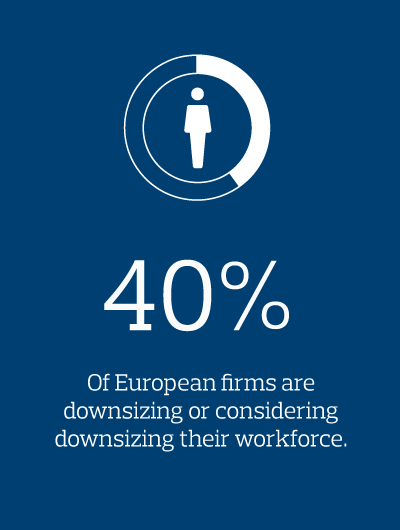 40%

Of European firms are downsizing or considering downsizing their workforce.